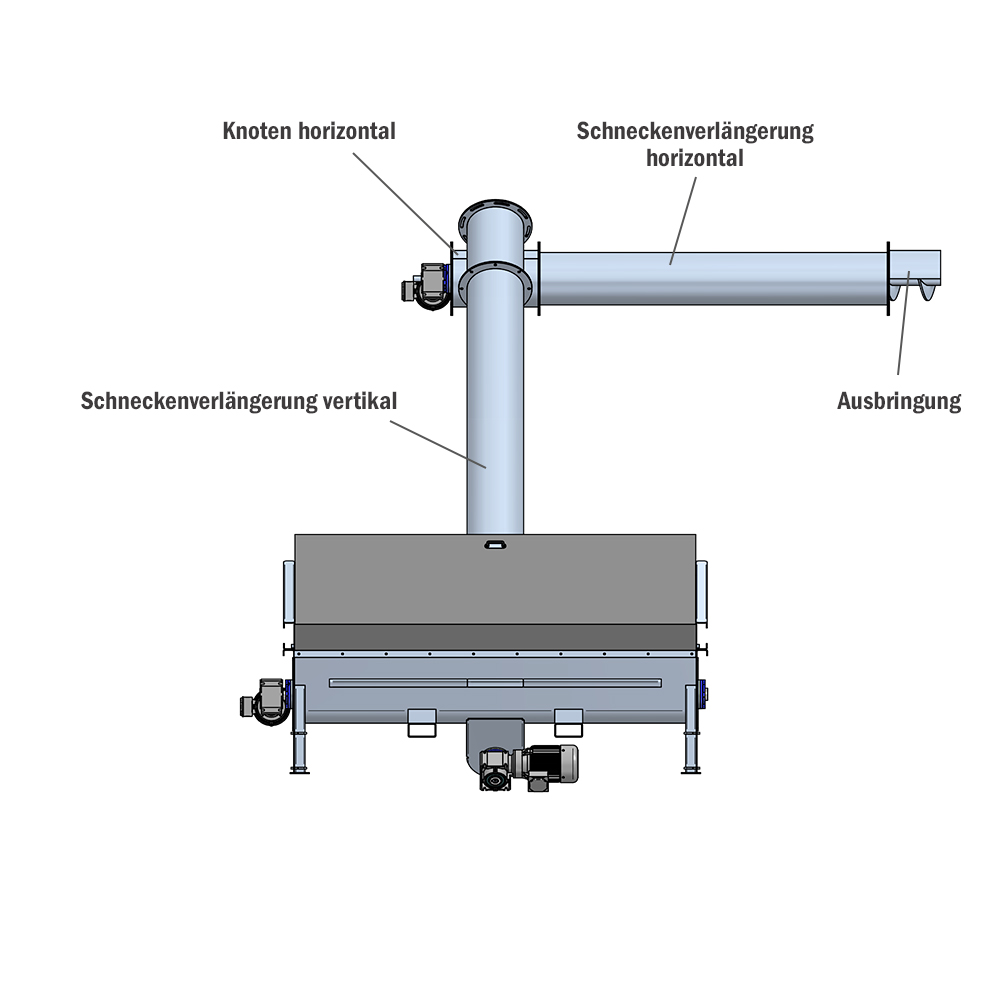 Knoten horizontal

Schneckenverlängerung horizontal

Schneckenverlängerung vertikal

Ausbringung